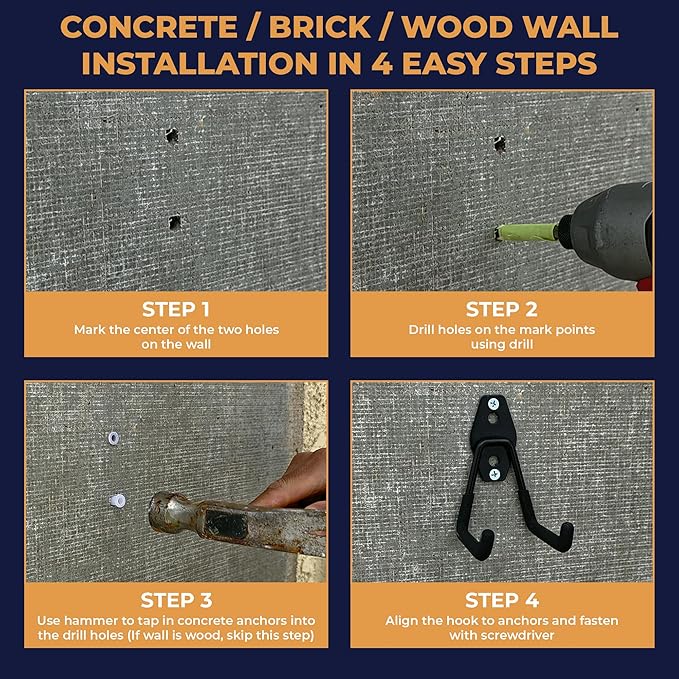 CONCRETE / BRICK / WOOD WALL INSTALLATION IN 4 EASY STEPS

STEP 1
Mark the center of the two holes on the wall

STEP 2
Drill holes on the mark points using drill

STEP 3
Use hammer to tap in concrete anchors into the drill holes (If wall is wood, skip this step)

STEP 4
Align the hook to anchors and fasten with screwdriver