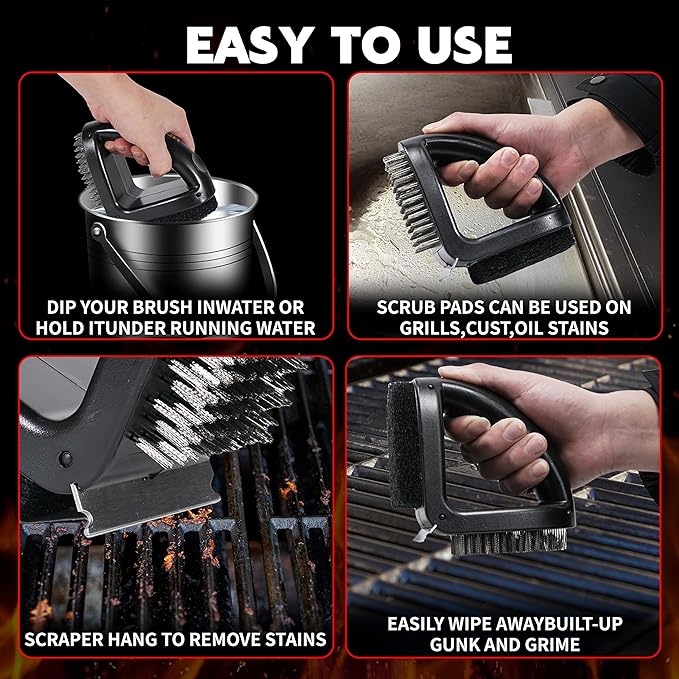 EASY TO USE

DIP YOUR BRUSH INWATER OR HOLD ITUNDER RUNNING WATER

SCRUB PADS CAN BE USED ON GRILLS,CUST,OIL STAINS

SCRAPER HANG TO REMOVE STAINS

EASILY WIPE AWAYBUILT-UP GUNK AND GRIME