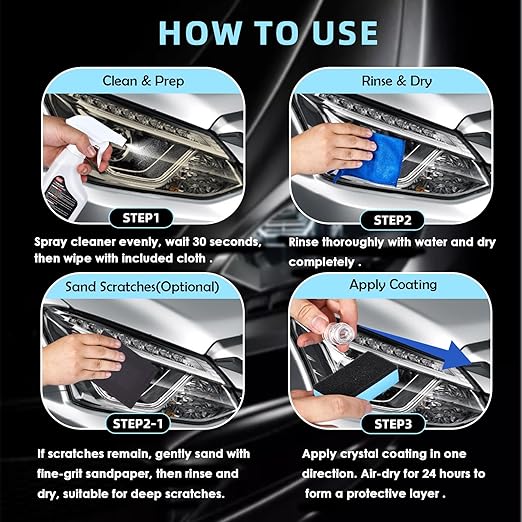 HOW TO USE

Clean & Prep

STEP1

Spray cleaner evenly, wait 30 seconds, then wipe with included cloth .

Rinse & Dry

STEP2

Rinse thoroughly with water and dry completely .

Sand Scratches(Optional)

STEP2-1

If scratches remain, gently sand with fine-grit sandpaper, then rinse and dry, suitable for deep scratches.

Apply Coating

STEP3

Apply crystal coating in one direction. Air-dry for 24 hours to form a protective layer .