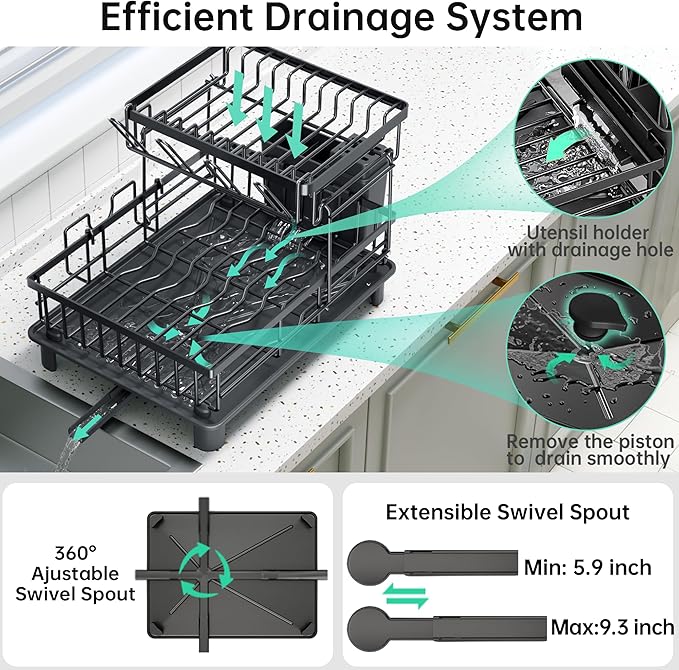 Efficient Drainage System

Utensil holder with drainage hole

Remove the piston to drain smoothly

360° Ajustable Swivel Spout

Extensible Swivel Spout

Min: 5.9 inch

Max:9.3 inch