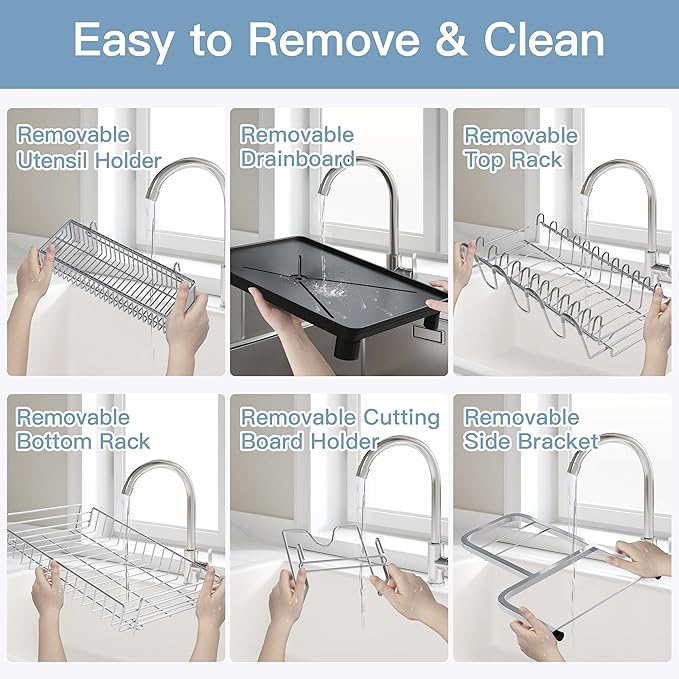 Easy to Remove & Clean

Removable Utensil Holder

Removable Drainboard

Removable Top Rack

Removable Bottom Rack

Removable Cutting Board Holder

Removable Side Bracket