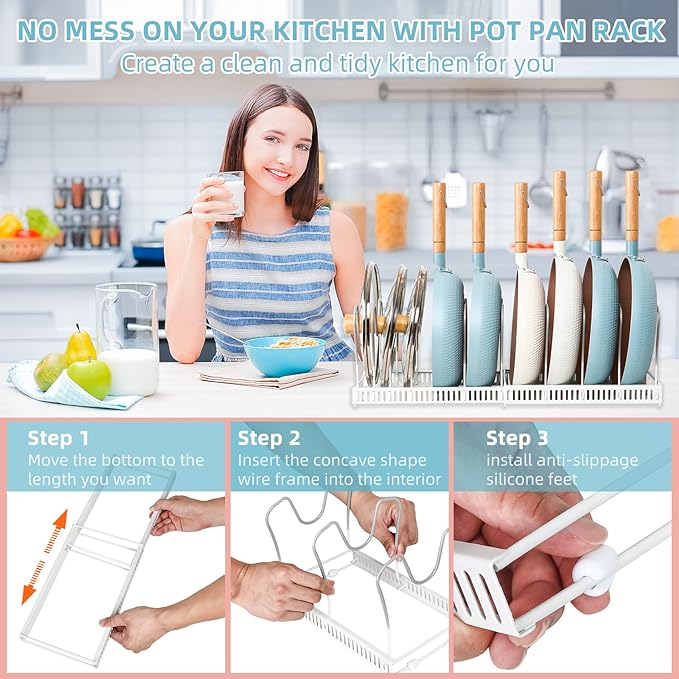 NO MESS ON YOUR KITCHEN WITH POT PAN RACK
Create a clean and tidy kitchen for you

Step 1
Move the bottom to the length you want

Step 2
Insert the concave shape wire frame into the interior

Step 3
install anti-slippage silicone feet