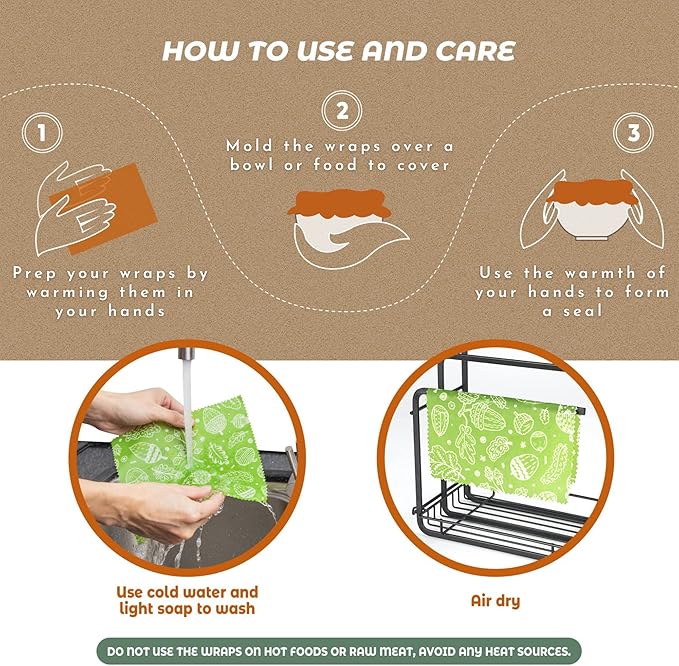 HOW TO USE AND CARE

1

Prep your wraps by warming them in your hands

2

Mold the wraps over a bowl or food to cover

3

Use the warmth of your hands to form a seal

Use cold water and light soap to wash

Air dry

DO NOT USE THE WRAPS ON HOT FOODS OR RAW MEAT, AVOID ANY HEAT SOURCES.