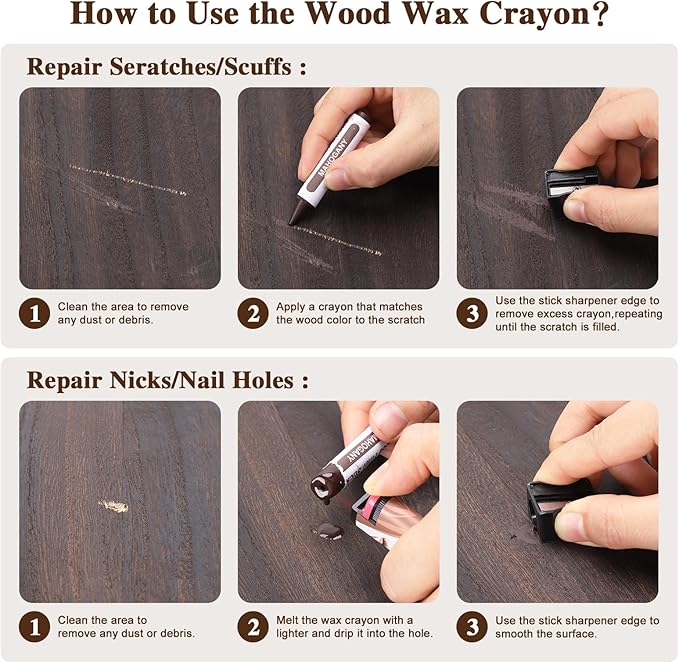 How to Use the Wood Wax Crayon?

Repair Seratches/Scuffs :

MAHOGANY

1 Clean the area to remove any dust or debris.

2 Apply a crayon that matches the wood color to the scratch

3 Use the stick sharpener edge to remove excess crayon,repeating until the scratch is filled.

Repair Nicks/Nail Holes :

MAHOGANY

1 Clean the area to remove any dust or debris.

2 Melt the wax crayon with a lighter and drip it into the hole.

3 Use the stick sharpener edge to smooth the surface.