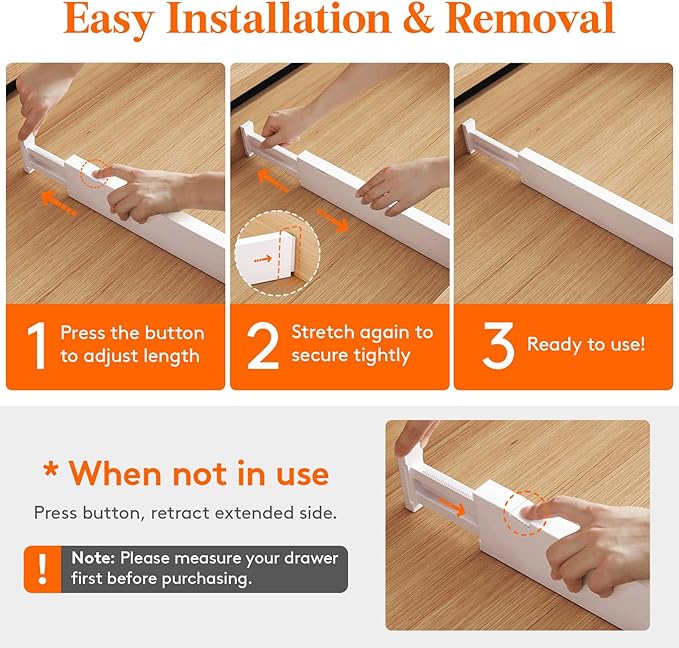 Easy Installation & Removal

1 Press the button to adjust length

2 Stretch again to secure tightly

3 Ready to use!

* When not in use

Press button, retract extended side.

! Note: Please measure your drawer first before purchasing.