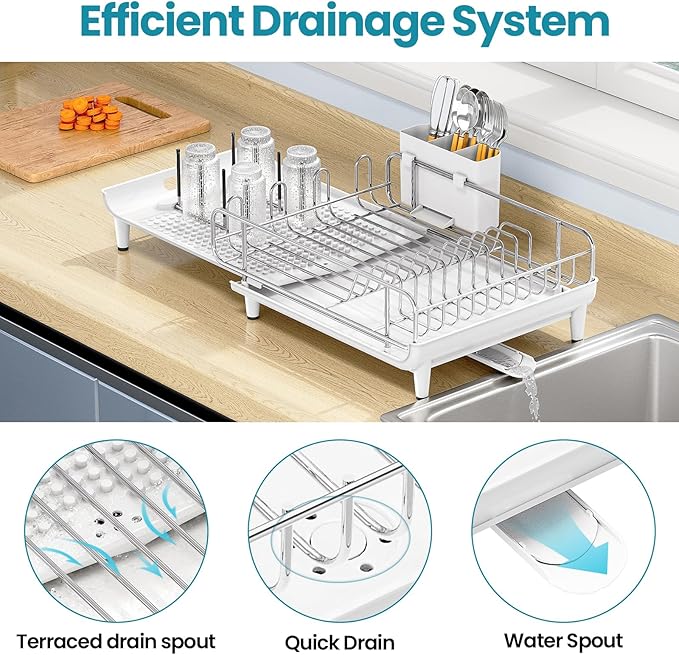 Efficient Drainage System

Terraced drain spout

Quick Drain

Water Spout