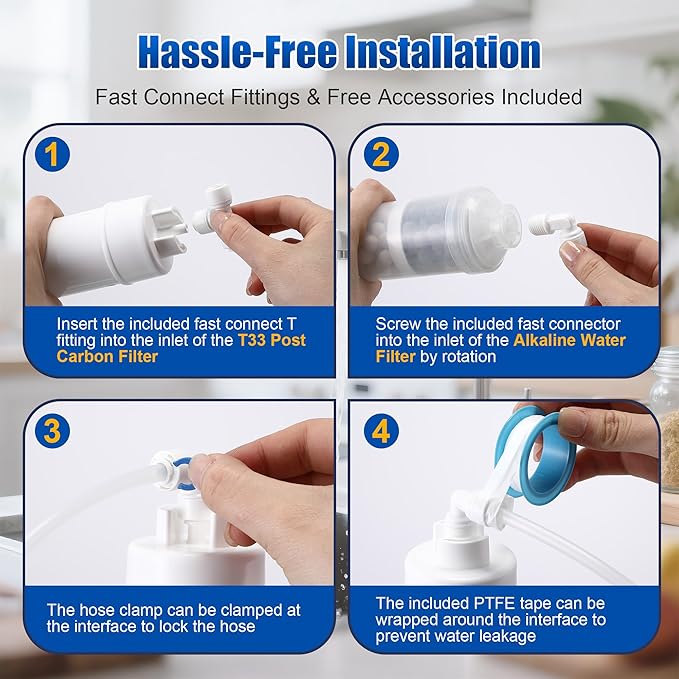 Hassle-Free Installation

Fast Connect Fittings & Free Accessories Included

1

Insert the included fast connect T fitting into the inlet of the T33 Post Carbon Filter

2

Screw the included fast connector into the inlet of the Alkaline Water Filter by rotation

3

The hose clamp can be clamped at the interface to lock the hose

4

The included PTFE tape can be wrapped around the interface to prevent water leakage