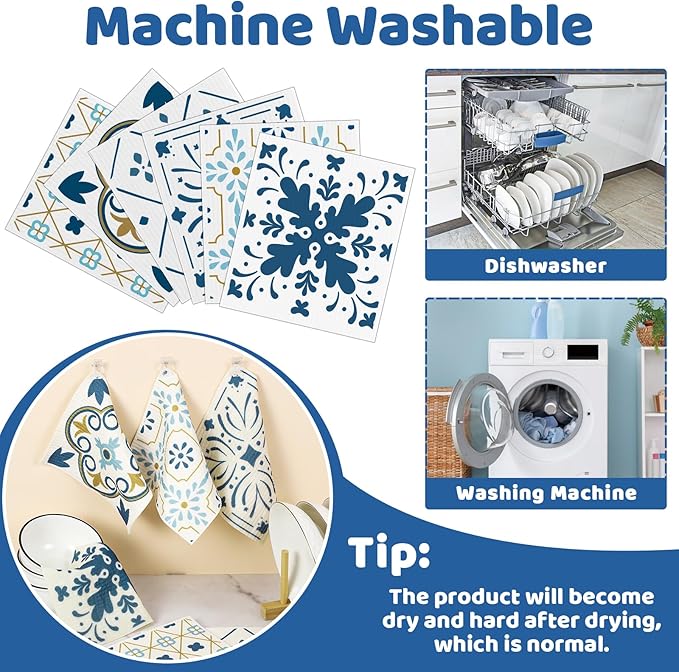 Machine Washable

Dishwasher

Washing Machine

Tip:

The product will become dry and hard after drying, which is normal.