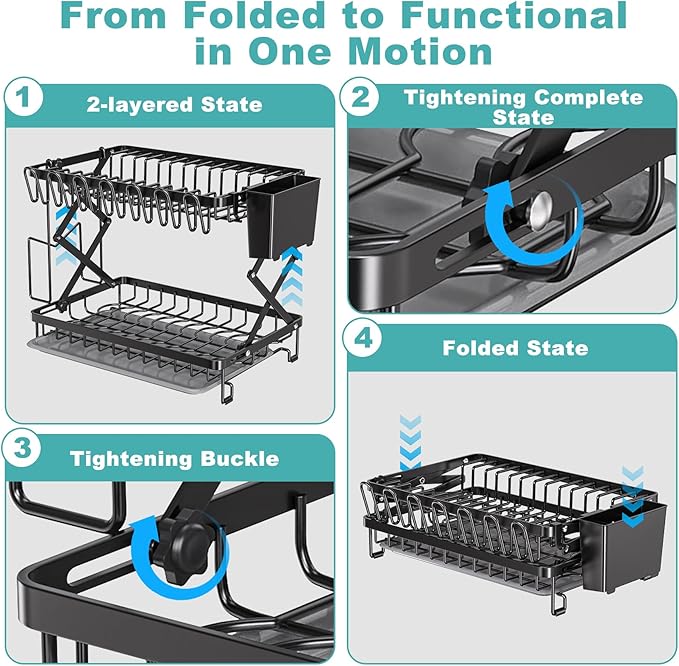 From Folded to Functional in One Motion

1

2-layered State

2

Tightening Complete State

3

Tightening Buckle

4

Folded State