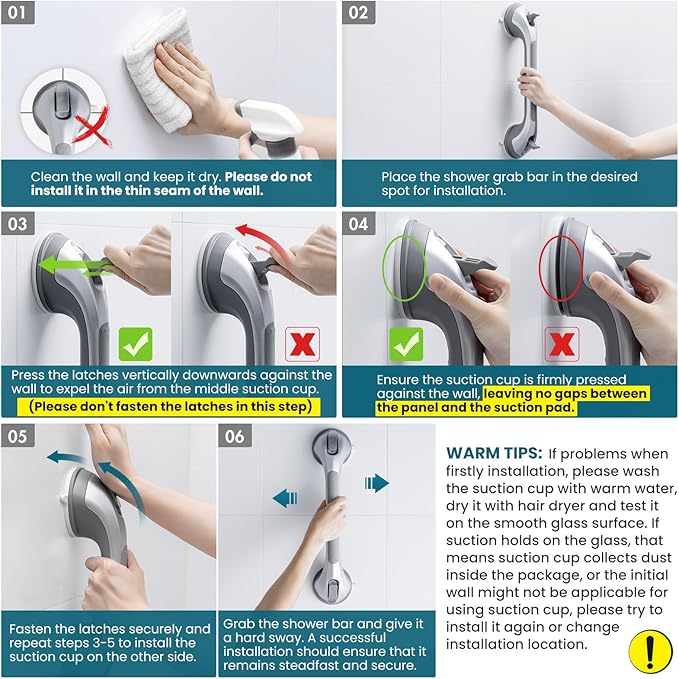 01

Clean the wall and keep it dry. Please do not install it in the thin seam of the wall.

02

Place the shower grab bar in the desired spot for installation.

03

Press the latches vertically downwards against the wall to expel the air from the middle suction cup. (Please don't fasten the latches in this step)

04

Ensure the suction cup is firmly pressed against the wall, leaving no gaps between the panel and the suction pad.

05

Fasten the latches securely and repeat steps 3-5 to install the suction cup on the other side.

06

Grab the shower bar and give it a hard sway. A successful installation should ensure that it remains steadfast and secure.

WARM TIPS: If problems when firstly installation, please wash the suction cup with warm water, dry it with hair dryer and test it on the smooth glass surface. If suction holds on the glass, that means suction cup collects dust inside the package, or the initial wall might not be applicable for using suction cup, please try to install it again or change installation location.

!