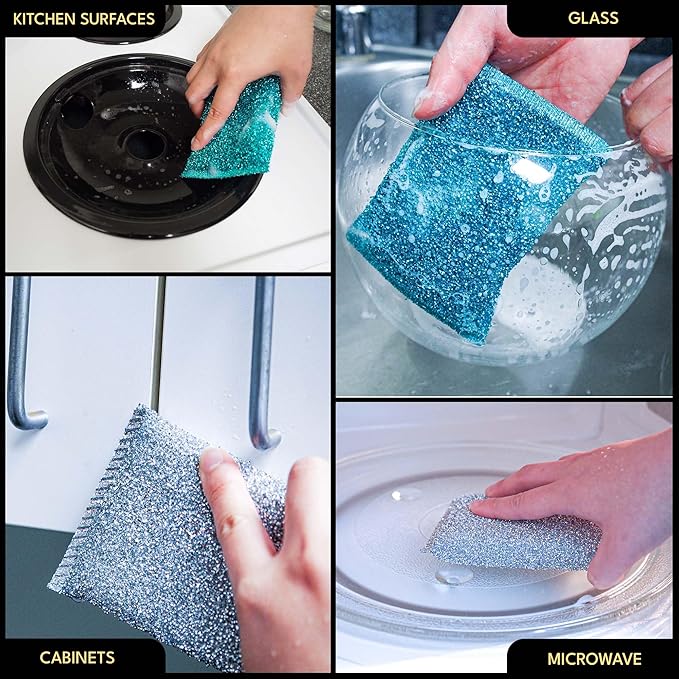 KITCHEN SURFACES

GLASS

CABINETS

MICROWAVE