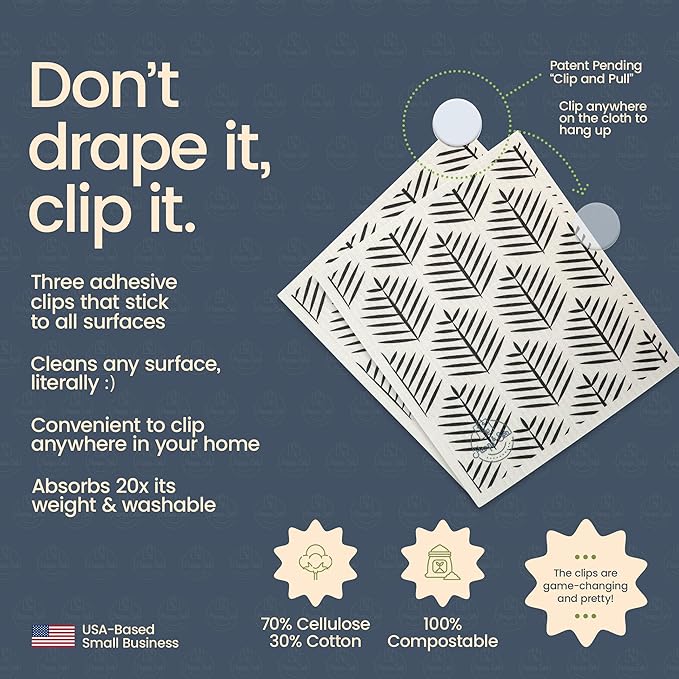 Don't drape it, clip it.

Three adhesive clips that stick to all surfaces

Cleans any surface, literally :)

Convenient to clip anywhere in your home

Absorbs 20x its weight & washable

Patent Pending "Clip and Pull"

Clip anywhere on the cloth to hang up

USA-Based Small Business

70% Cellulose 30% Cotton

100% Compostable

The clips are game-changing and pretty!