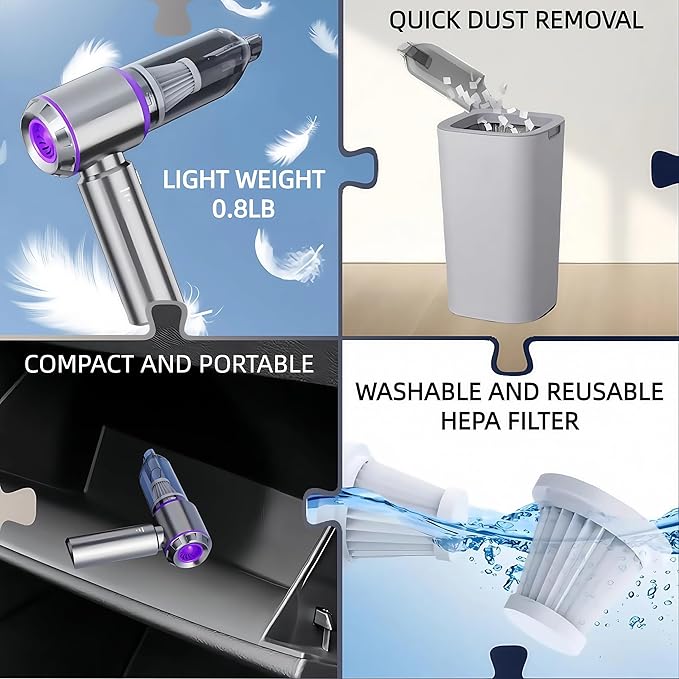 LIGHT WEIGHT
0.8LB

QUICK DUST REMOVAL

COMPACT AND PORTABLE

WASHABLE AND REUSABLE
HEPA FILTER