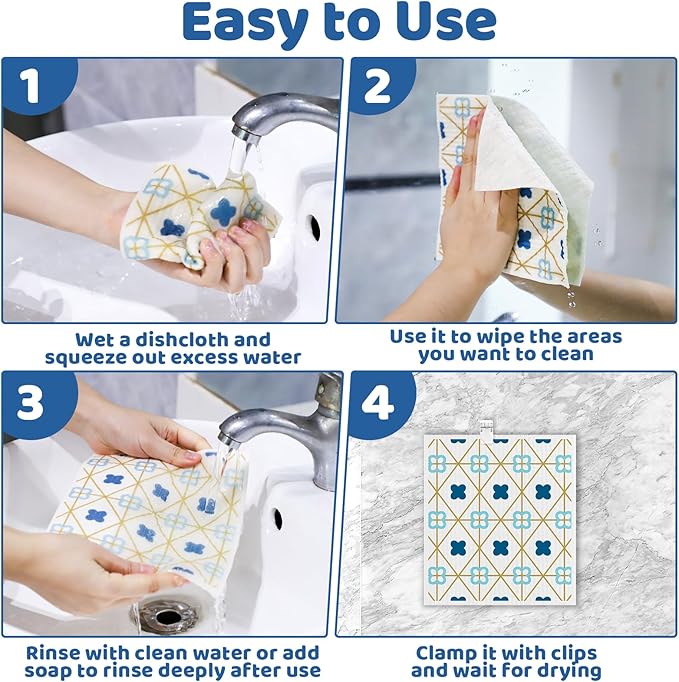 Easy to Use

1

Wet a dishcloth and squeeze out excess water

2

Use it to wipe the areas you want to clean

3

Rinse with clean water or add soap to rinse deeply after use

4

Clamp it with clips and wait for drying