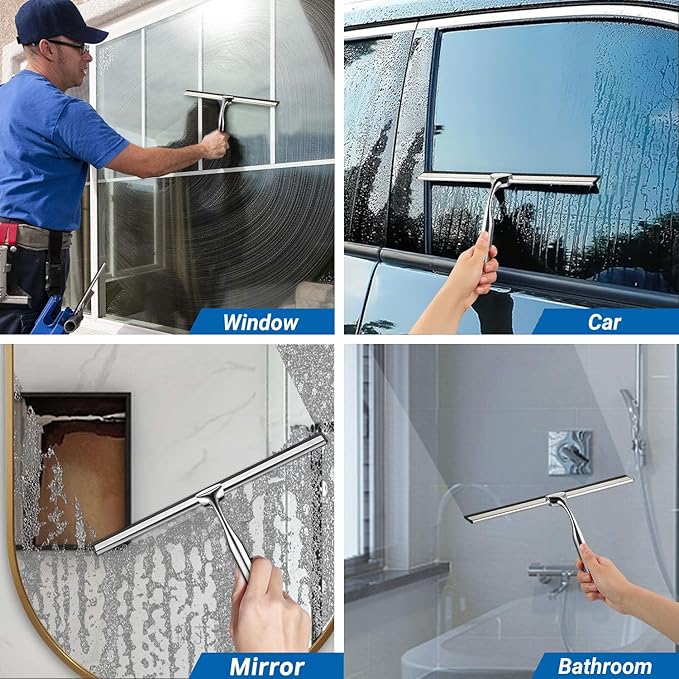 Window

Car

Mirror

Bathroom