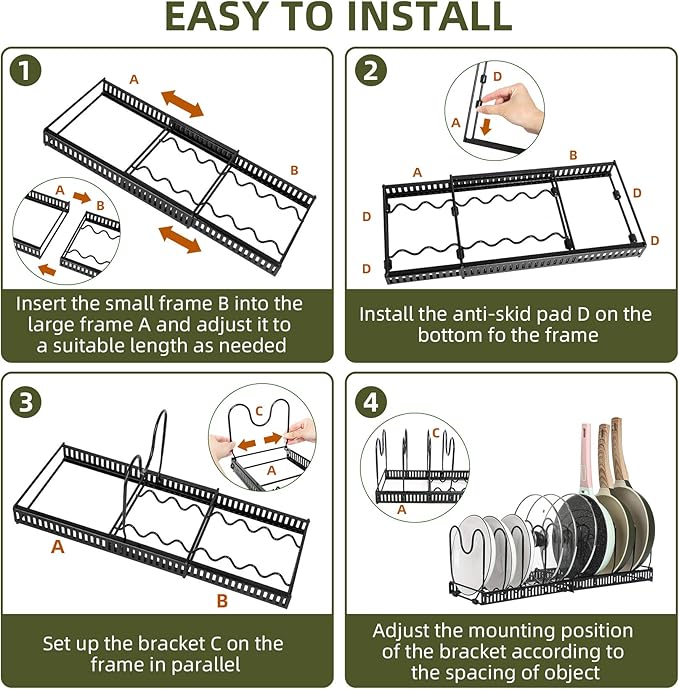 EASY TO INSTALL

1

A

B

A B

Insert the small frame B into the large frame A and adjust it to a suitable length as needed

2

D

A

A

B

D

D

D

D

Install the anti-skid pad D on the bottom fo the frame

3

C

A

A

B

Set up the bracket C on the frame in parallel

4

C

A

Adjust the mounting position of the bracket according to the spacing of object