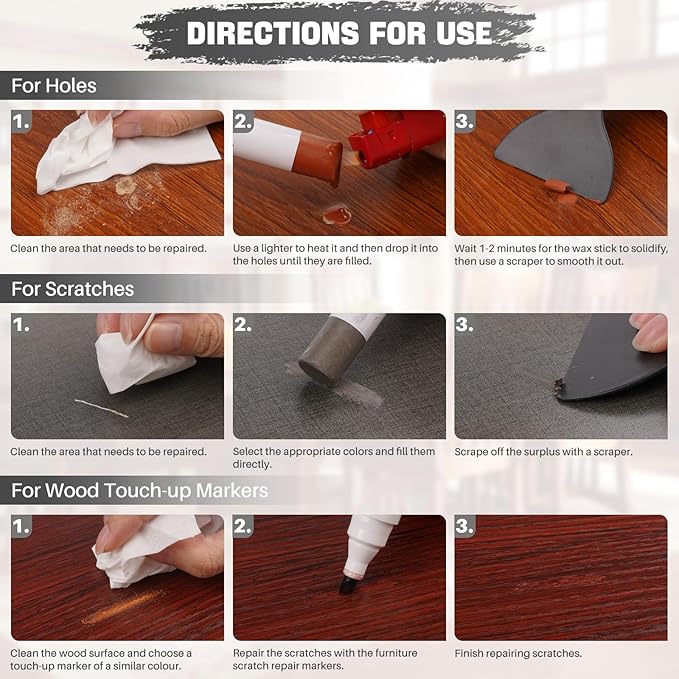 DIRECTIONS FOR USE

For Holes

1.
Clean the area that needs to be repaired.

2.
Use a lighter to heat it and then drop it into the holes until they are filled.

3.
Wait 1-2 minutes for the wax stick to solidify, then use a scraper to smooth it out.

For Scratches

1.
Clean the area that needs to be repaired.

2.
Select the appropriate colors and fill them directly.

3.
Scrape off the surplus with a scraper.

For Wood Touch-up Markers

1.
Clean the wood surface and choose a touch-up marker of a similar colour.

2.
Repair the scratches with the furniture scratch repair markers.

3.
Finish repairing scratches.