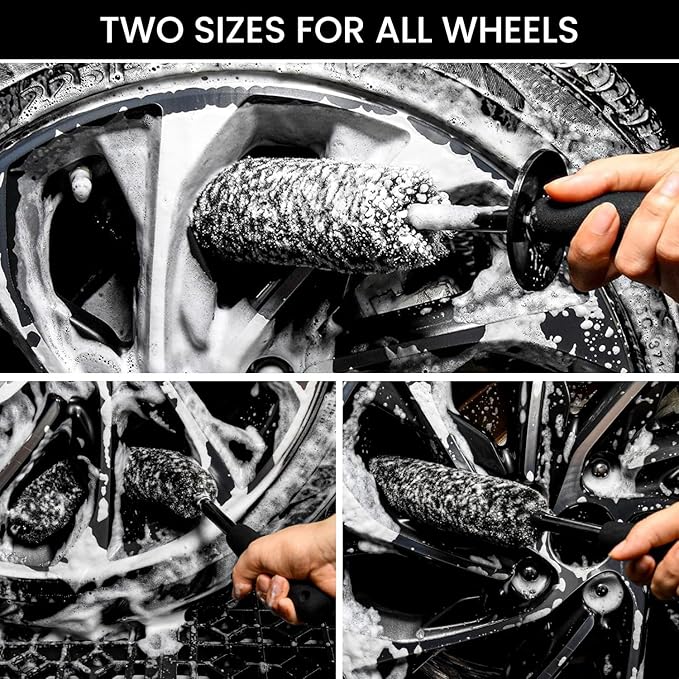 TWO SIZES FOR ALL WHEELS