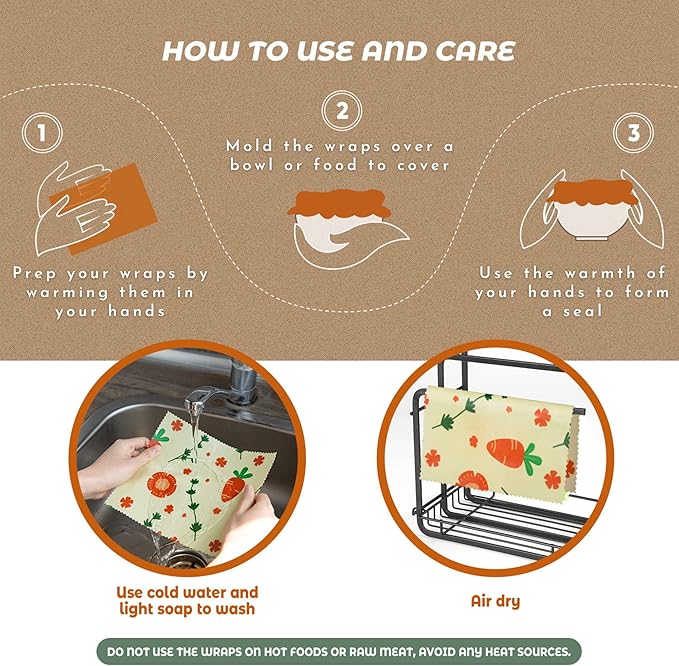 HOW TO USE AND CARE

1

Prep your wraps by warming them in your hands

2

Mold the wraps over a bowl or food to cover

3

Use the warmth of your hands to form a seal

Use cold water and light soap to wash

Air dry

DO NOT USE THE WRAPS ON HOT FOODS OR RAW MEAT, AVOID ANY HEAT SOURCES.