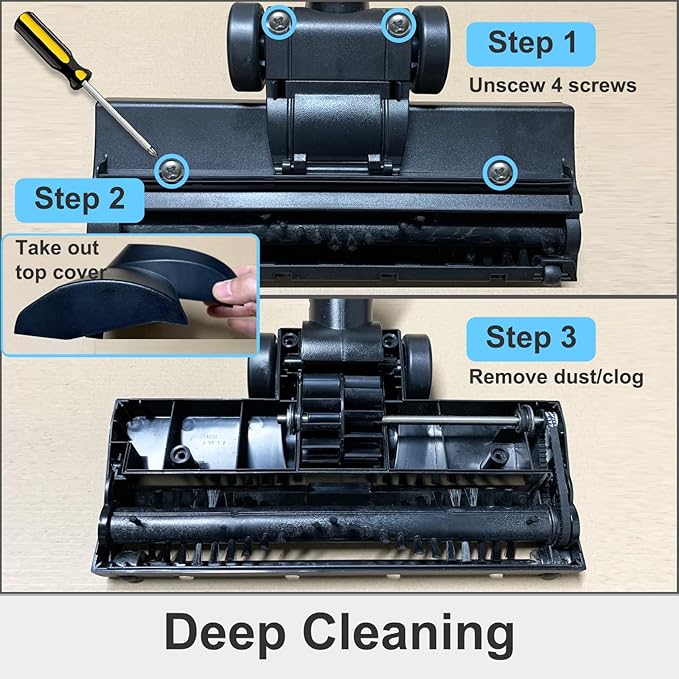 Step 1
Unscew 4 screws

Step 2
Take out top cover

Step 3
Remove dust/clog

Deep Cleaning