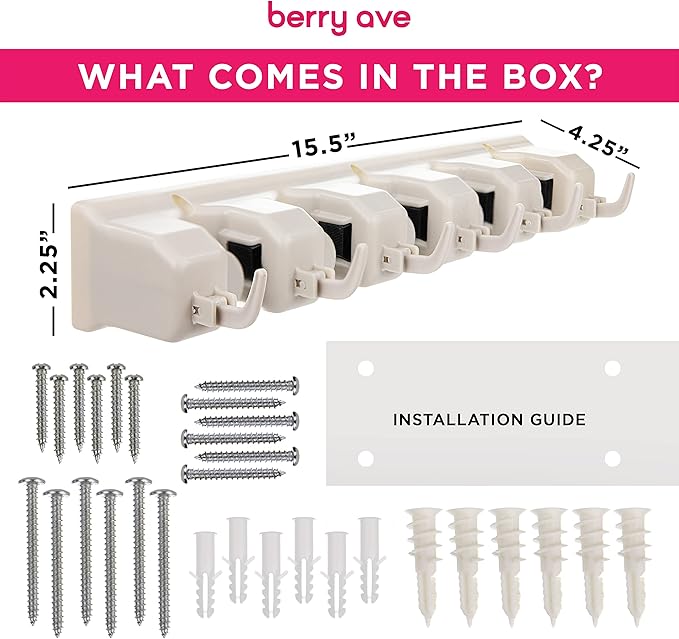 berry ave

WHAT COMES IN THE BOX?

15.5”

4.25”

2.25”

INSTALLATION GUIDE