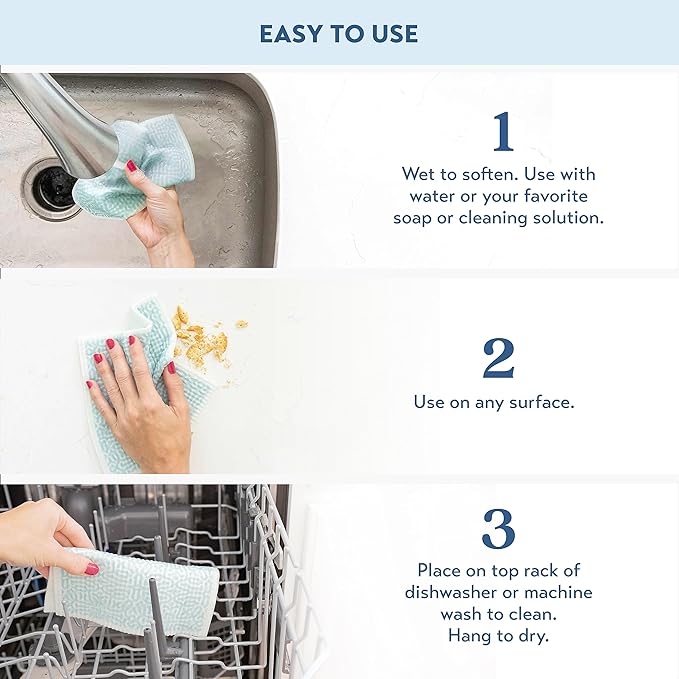 EASY TO USE

1

Wet to soften. Use with water or your favorite soap or cleaning solution.

2

Use on any surface.

3

Place on top rack of dishwasher or machine wash to clean. Hang to dry.