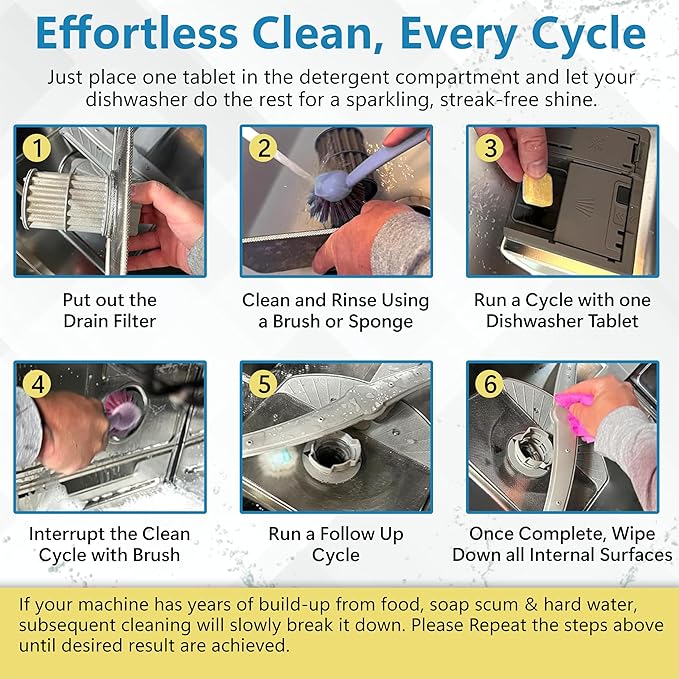 Effortless Clean, Every Cycle

Just place one tablet in the detergent compartment and let your dishwasher do the rest for a sparkling, streak-free shine.

1
Put out the Drain Filter

2
Clean and Rinse Using a Brush or Sponge

3
Run a Cycle with one Dishwasher Tablet

4
Interrupt the Clean Cycle with Brush

5
Run a Follow Up Cycle

6
Once Complete, Wipe Down all Internal Surfaces

If your machine has years of build-up from food, soap scum & hard water, subsequent cleaning will slowly break it down. Please Repeat the steps above until desired result are achieved.