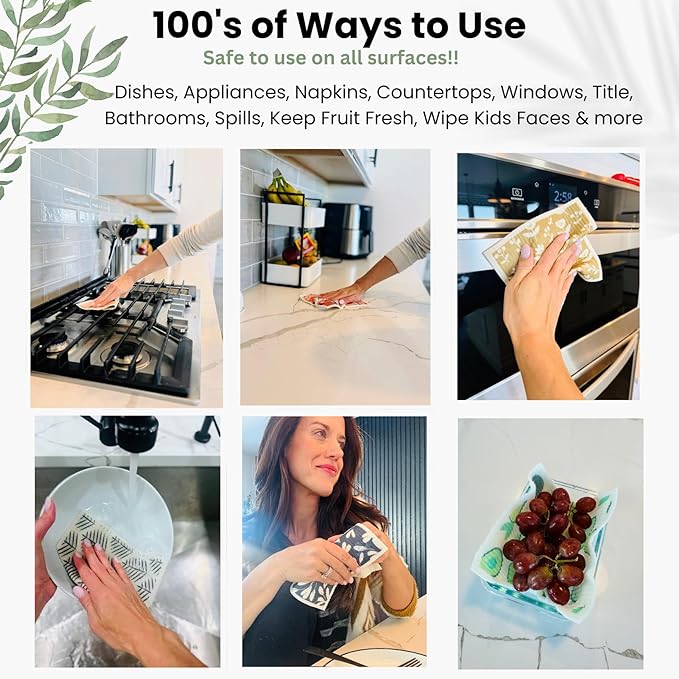 100's of Ways to Use

Safe to use on all surfaces!!

Dishes, Appliances, Napkins, Countertops, Windows, Title, Bathrooms, Spills, Keep Fruit Fresh, Wipe Kids Faces & more

2:58