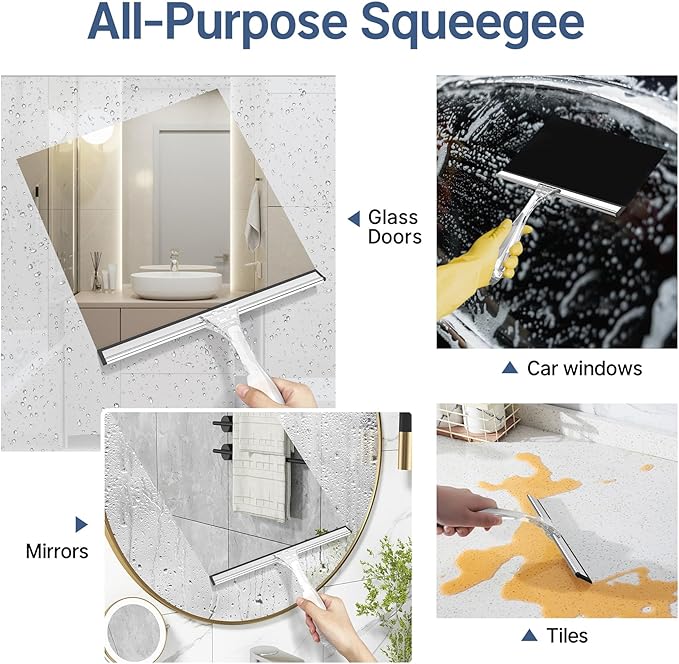 All-Purpose Squeegee

Glass Doors

Car windows

Mirrors

Tiles