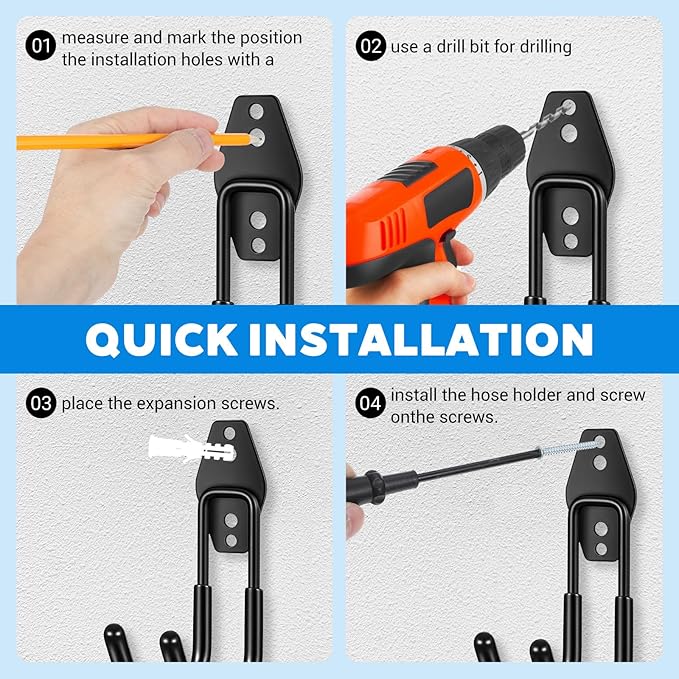 01 measure and mark the position the installation holes with a

02 use a drill bit for drilling

QUICK INSTALLATION

03 place the expansion screws.

04 install the hose holder and screw onthe screws.