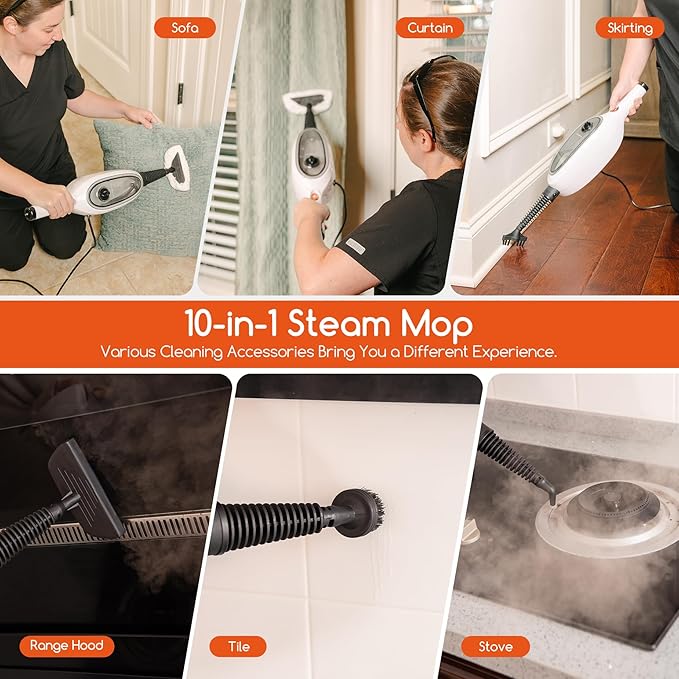 Sofa

Curtain

Skirting

10-in-1 Steam Mop

Various Cleaning Accessories Bring You a Different Experience.

Range Hood

Tile

Stove