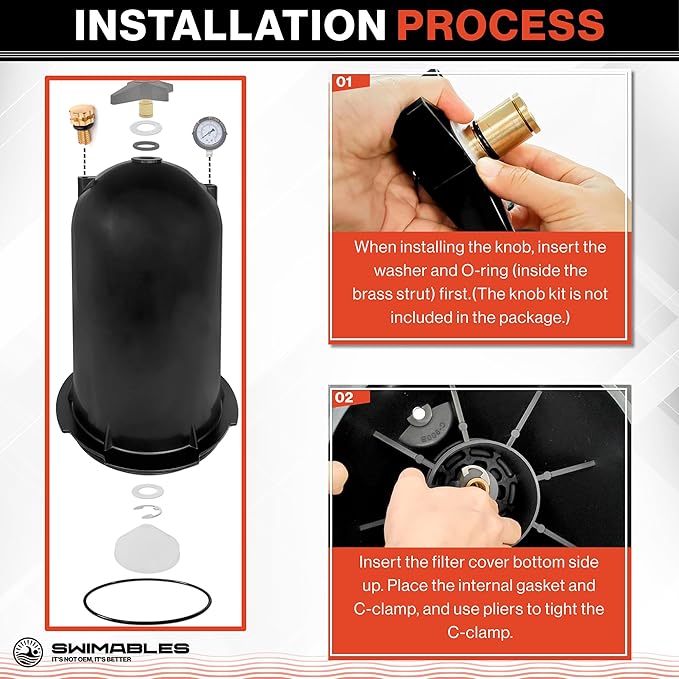 INSTALLATION PROCESS

01

When installing the knob, insert the washer and O-ring (inside the brass strut) first.(The knob kit is not included in the package.)

02

Insert the filter cover bottom side up. Place the internal gasket and C-clamp, and use pliers to tight the C-clamp.

SWIMABLES
IT'S NOT OEM, IT'S BETTER