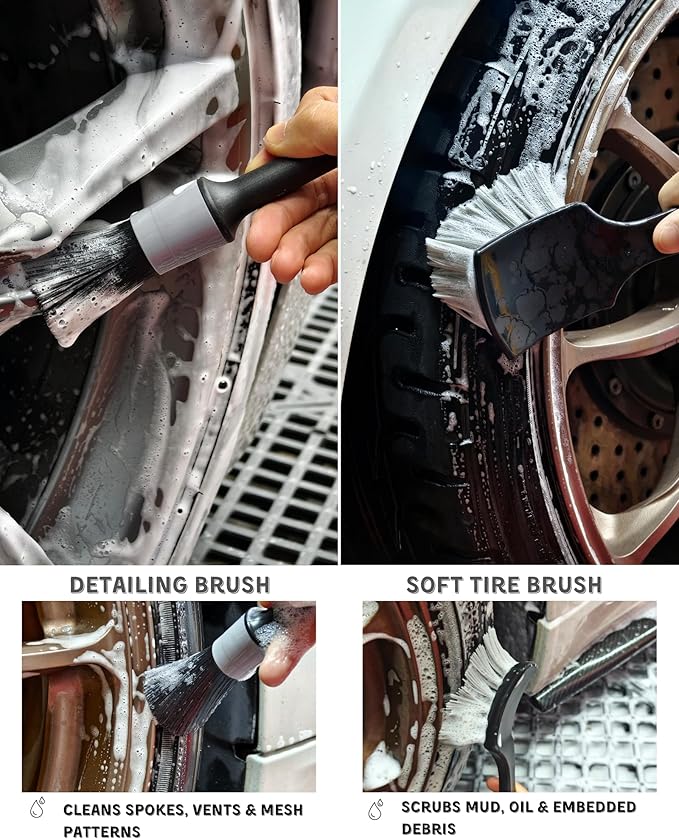 DETAILING BRUSH

CLEANS SPOKES, VENTS & MESH PATTERNS

SOFT TIRE BRUSH

SCRUBS MUD, OIL & EMBEDDED DEBRIS