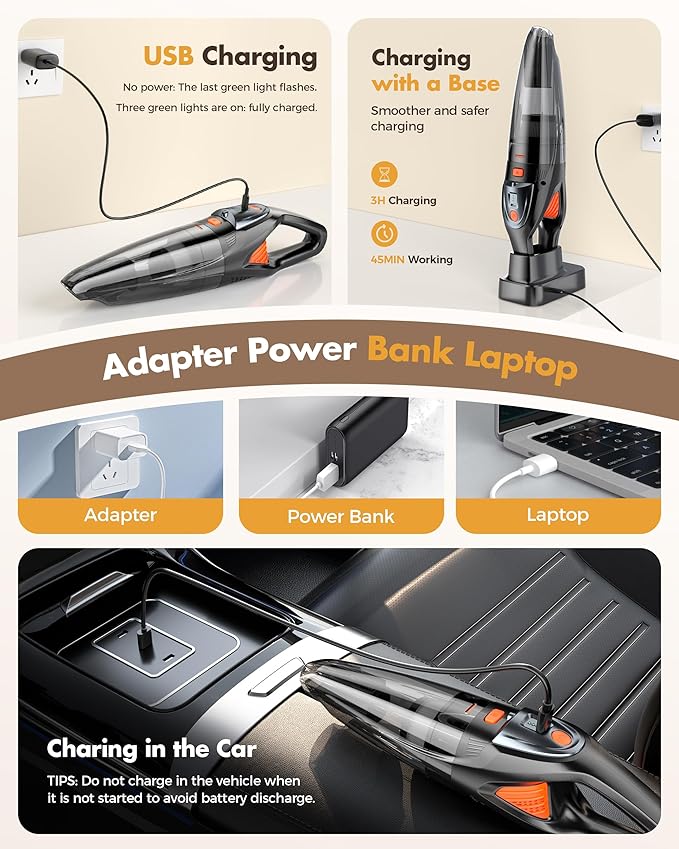 USB Charging

No power: The last green light flashes.

Three green lights are on: fully charged.

Charging with a Base

Smoother and safer charging

3H Charging

45MIN Working

Adapter Power Bank Laptop

Adapter

Power Bank

Laptop

Charing in the Car

TIPS: Do not charge in the vehicle when it is not started to avoid battery discharge.