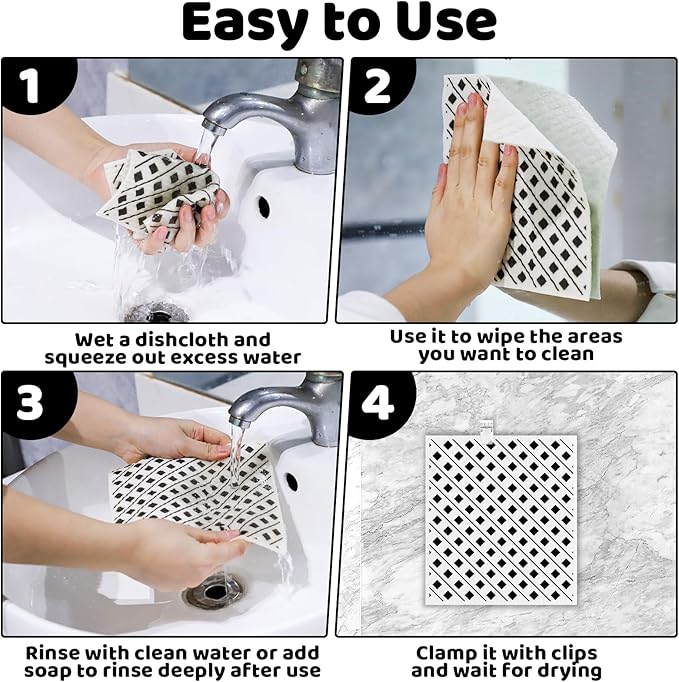 Easy to Use

1

Wet a dishcloth and squeeze out excess water

2

Use it to wipe the areas you want to clean

3

Rinse with clean water or add soap to rinse deeply after use

4

Clamp it with clips and wait for drying