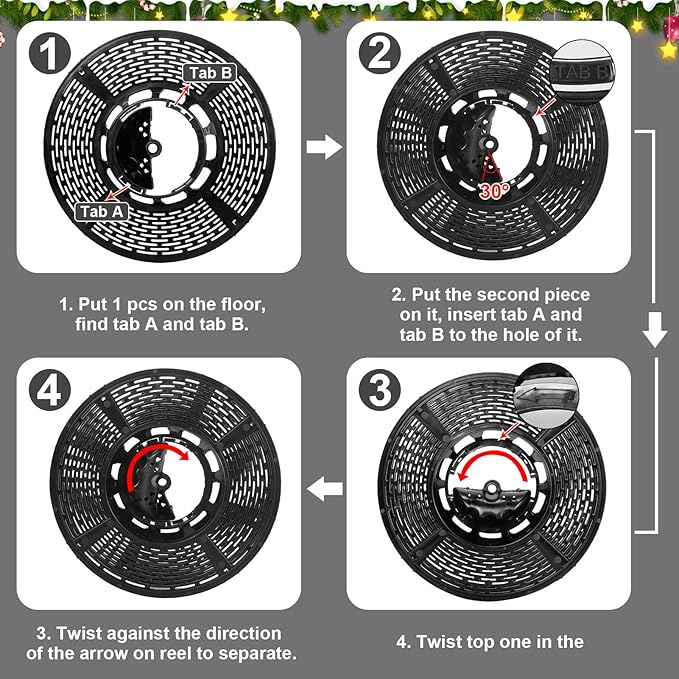 1

Tab B

Tab A

1. Put 1 pcs on the floor, find tab A and tab B.

2

TAB B

30°

2. Put the second piece on it, insert tab A and tab B to the hole of it.

4

3. Twist against the direction of the arrow on reel to separate.

3

4. Twist top one in the