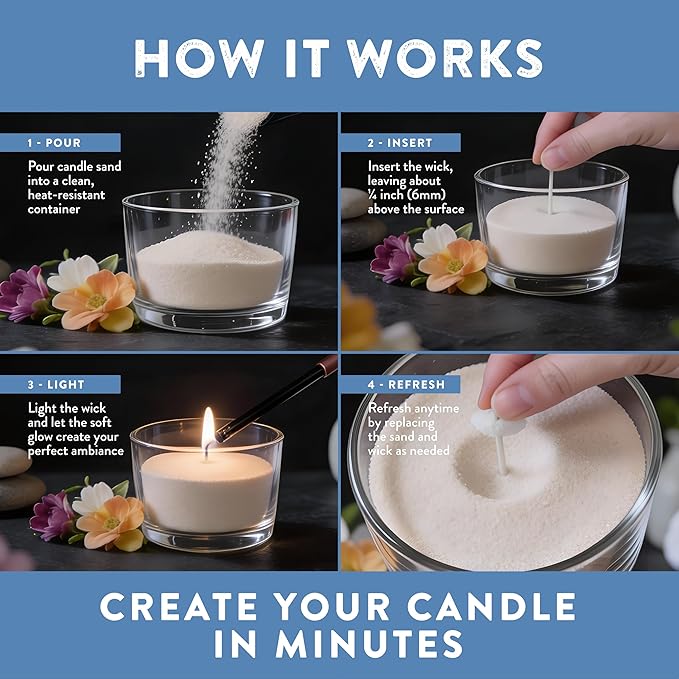 HOW IT WORKS

1 - POUR

Pour candle sand into a clean, heat-resistant container

2 - INSERT

Insert the wick, leaving about ¼ inch (6mm) above the surface

3 - LIGHT

Light the wick and let the soft glow create your perfect ambiance

4 - REFRESH

Refresh anytime by replacing the sand and wick as needed

CREATE YOUR CANDLE IN MINUTES