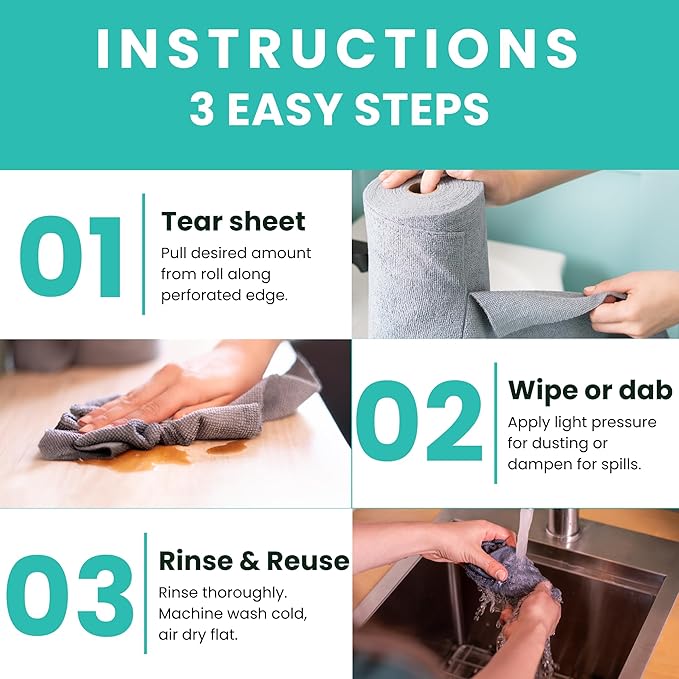 INSTRUCTIONS
3 EASY STEPS

01

Tear sheet

Pull desired amount from roll along perforated edge.

02

Wipe or dab

Apply light pressure for dusting or dampen for spills.

03

Rinse & Reuse

Rinse thoroughly. Machine wash cold, air dry flat.