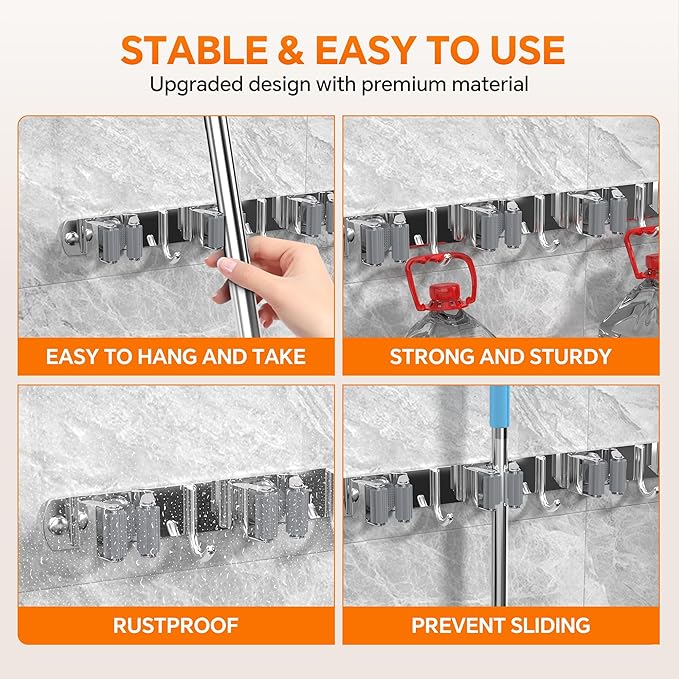 STABLE & EASY TO USE
Upgraded design with premium material

EASY TO HANG AND TAKE

STRONG AND STURDY

RUSTPROOF

PREVENT SLIDING