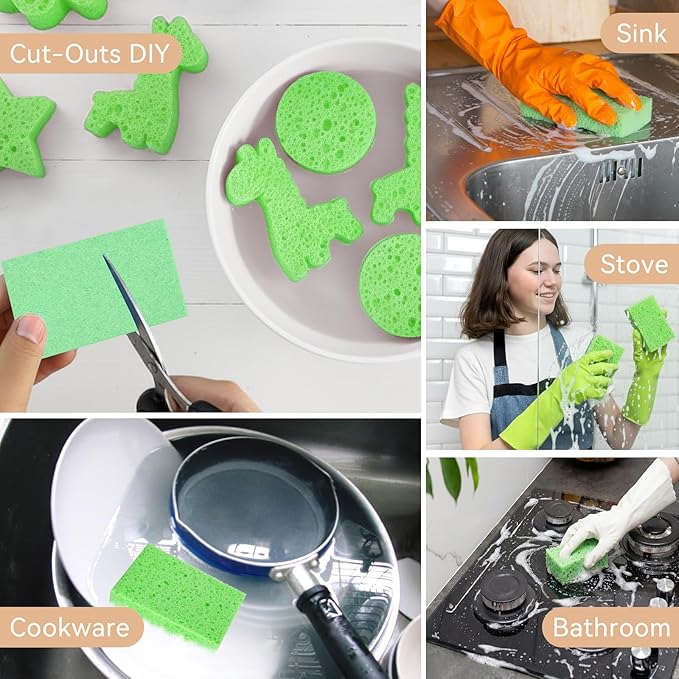 Cut-Outs DIY

Sink

Stove

Cookware

Bathroom