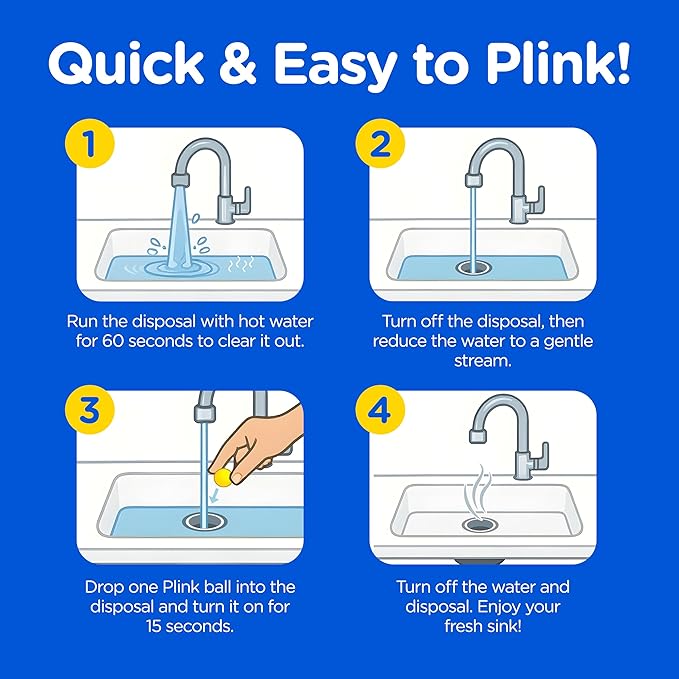 Quick & Easy to Plink!

1

Run the disposal with hot water for 60 seconds to clear it out.

2

Turn off the disposal, then reduce the water to a gentle stream.

3

Drop one Plink ball into the disposal and turn it on for 15 seconds.

4

Turn off the water and disposal. Enjoy your fresh sink!