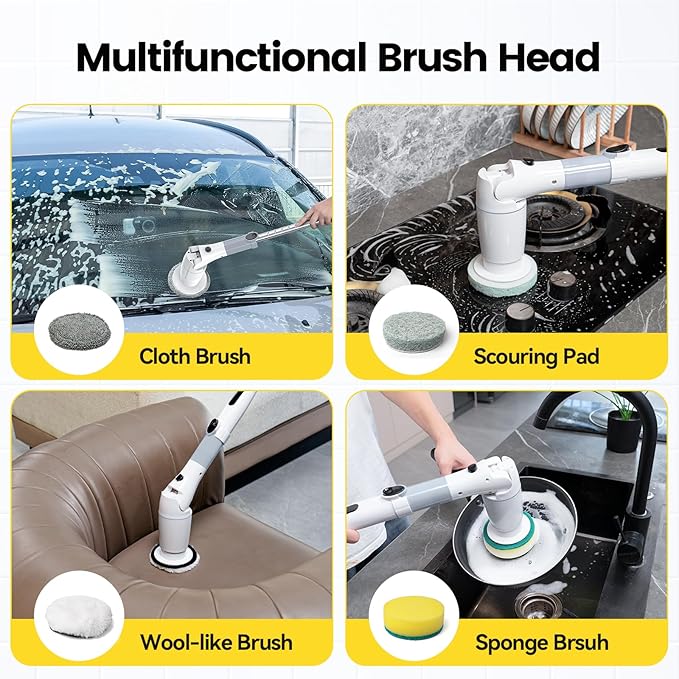 Multifunctional Brush Head

Cloth Brush

Scouring Pad

Wool-like Brush

Sponge Brsuh