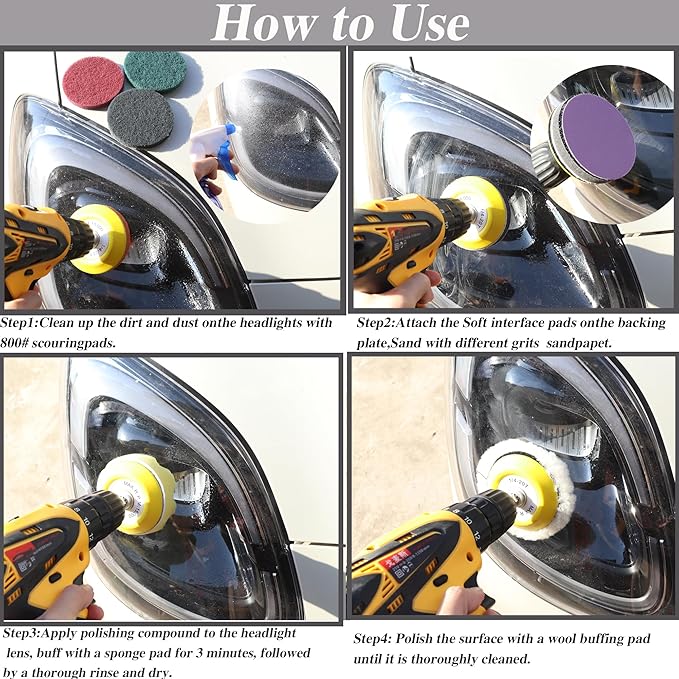 How to Use

Step1:Clean up the dirt and dust onthe headlights with 800# scouringpads.

Step2:Attach the Soft interface pads onthe backing plate,Sand with different grits sandpapet.

Step3:Apply polishing compound to the headlight lens, buff with a sponge pad for 3 minutes, followed by a thorough rinse and dry.

Step4: Polish the surface with a wool buffing pad until it is thoroughly cleaned.