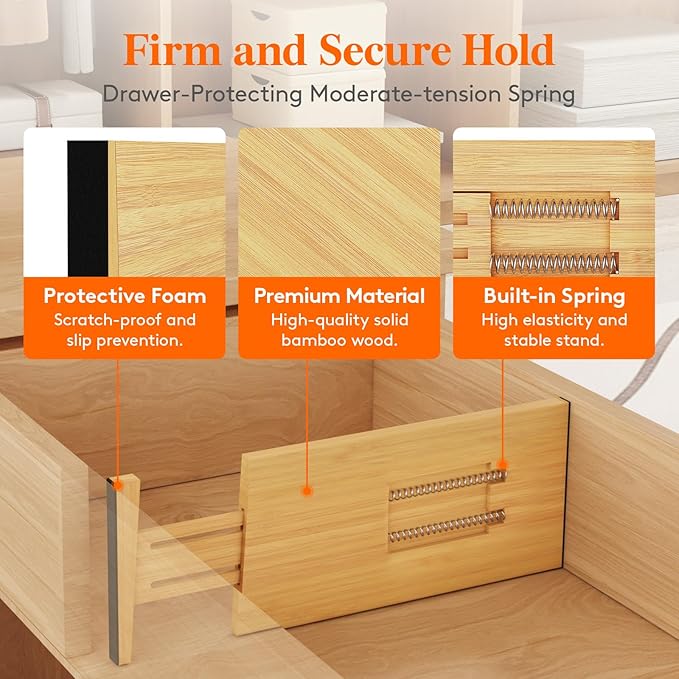 Firm and Secure Hold
Drawer-Protecting Moderate-tension Spring

Protective Foam
Scratch-proof and slip prevention.

Premium Material
High-quality solid bamboo wood.

Built-in Spring
High elasticity and stable stand.