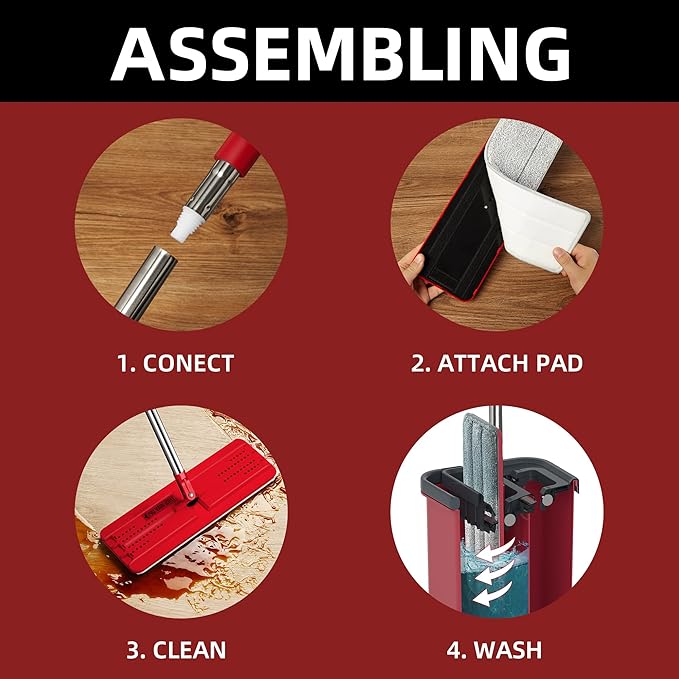 ASSEMBLING

1. CONECT

2. ATTACH PAD

3. CLEAN

4. WASH