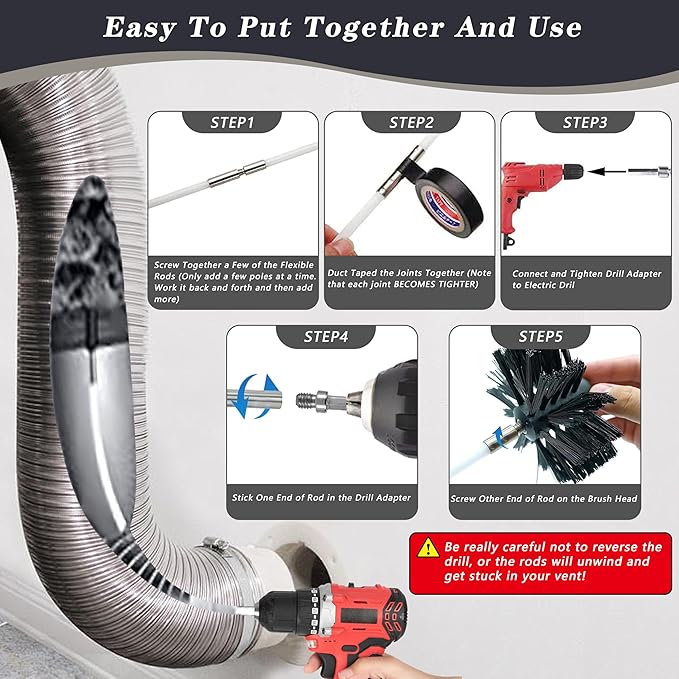 Easy To Put Together And Use

STEP1

Screw Together a Few of the Flexible Rods (Only add a few poles at a time. Work it back and forth and then add more)

STEP2

Duct Taped the Joints Together (Note that each joint BECOMES TIGHTER)

STEP3

Connect and Tighten Drill Adapter to Electric Dril

STEP4

Stick One End of Rod in the Drill Adapter

STEP5

Screw Other End of Rod on the Brush Head

Be really careful not to reverse the drill, or the rods will unwind and get stuck in your vent!