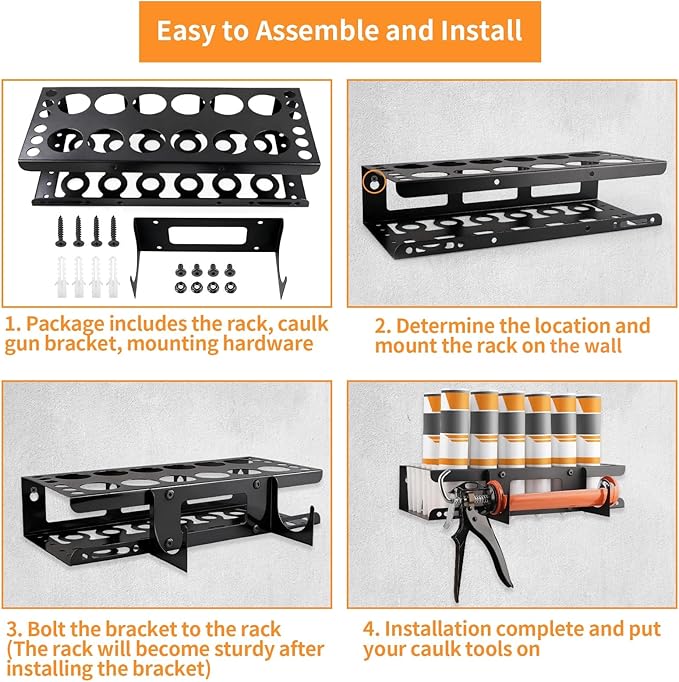 Easy to Assemble and Install

1. Package includes the rack, caulk gun bracket, mounting hardware

2. Determine the location and mount the rack on the wall

3. Bolt the bracket to the rack (The rack will become sturdy after installing the bracket)

4. Installation complete and put your caulk tools on