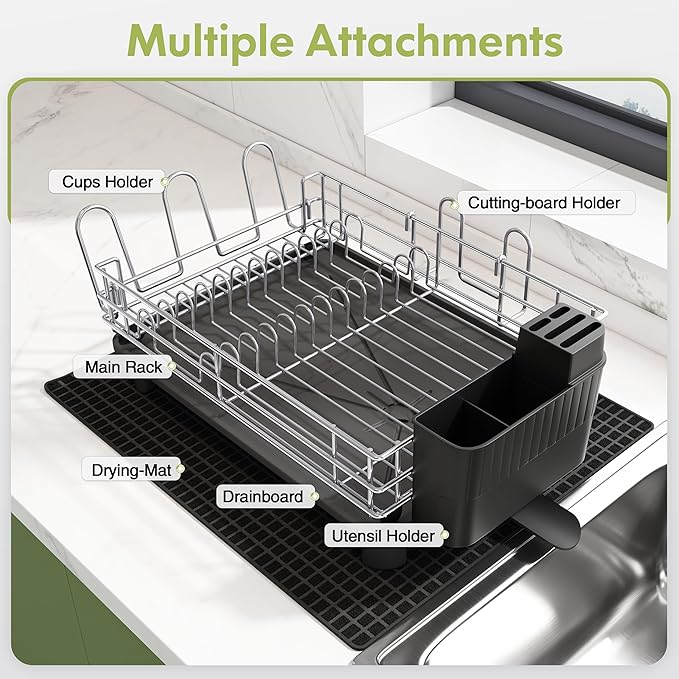 Multiple Attachments

Cups Holder

Cutting-board Holder

Main Rack

Drying-Mat

Drainboard

Utensil Holder