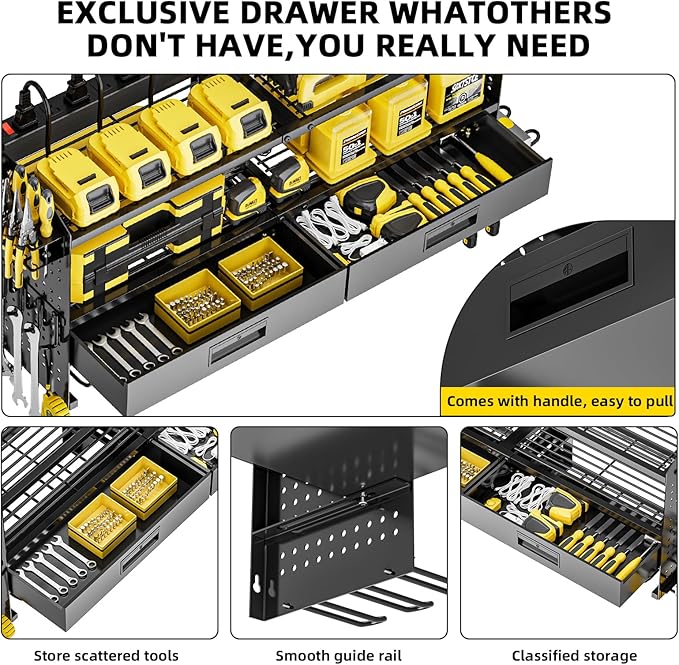 EXCLUSIVE DRAWER WHATOTHERS DON'T HAVE,YOU REALLY NEED

Comes with handle, easy to pull

Store scattered tools

Smooth guide rail

Classified storage