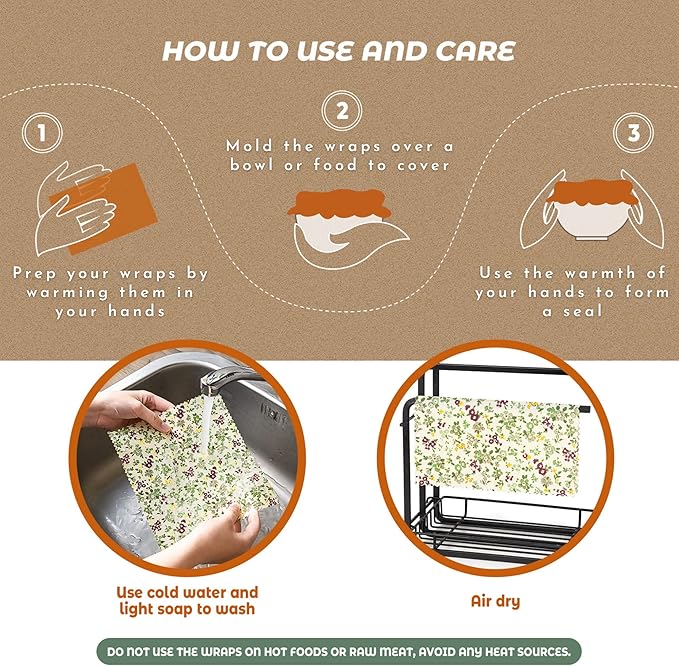 HOW TO USE AND CARE

1

Prep your wraps by warming them in your hands

2

Mold the wraps over a bowl or food to cover

3

Use the warmth of your hands to form a seal

Use cold water and light soap to wash

Air dry

DO NOT USE THE WRAPS ON HOT FOODS OR RAW MEAT, AVOID ANY HEAT SOURCES.